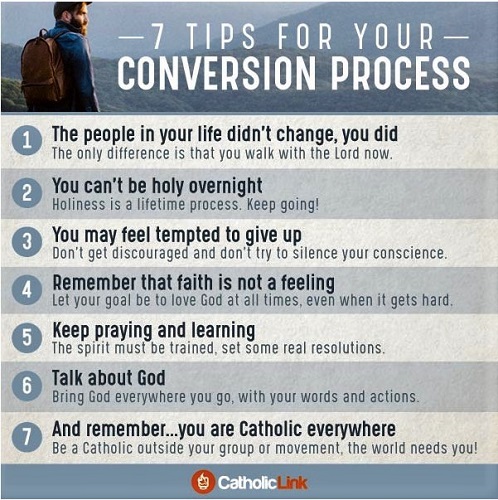 —7 TIPS FOR YOUR—
CONVERSION PROCESS

1 The people in your life didn't change, you did
The only difference is that you walk with the Lord now.

2 You can't be holy overnight
Holiness is a lifetime process. Keep going!

3 You may feel tempted to give up
Don't get discouraged and don't try to silence your conscience.

4 Remember that faith is not a feeling
Let your goal be to love God at all times, even when it gets hard.

5 Keep praying and learning
The spirit must be trained, set some real resolutions.

6 Talk about God
Bring God everywhere you go, with your words and actions.

7 And remember...you are Catholic everywhere
Be a Catholic outside your group or movement, the world needs you!

CatholicLink