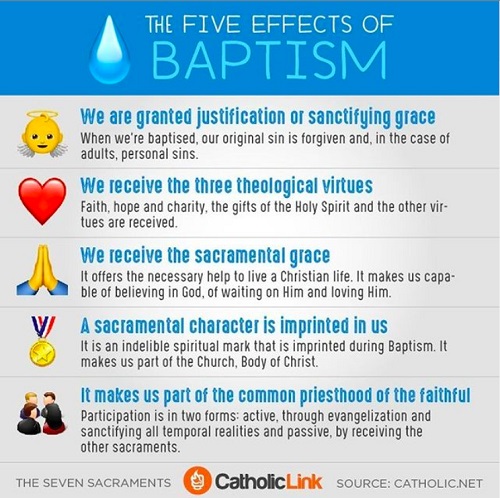 THE FIVE EFFECTS OF
BAPTISM

We are granted justification or sanctifying grace
When we're baptised, our original sin is forgiven and, in the case of adults, personal sins.

We receive the three theological virtues
Faith, hope and charity, the gifts of the Holy Spirit and the other virtues are received.

We receive the sacramental grace
It offers the necessary help to live a Christian life. It makes us capable of believing in God, of waiting on Him and loving Him.

A sacramental character is imprinted in us
It is an indelible spiritual mark that is imprinted during Baptism. It makes us part of the Church, Body of Christ.

It makes us part of the common priesthood of the faithful
Participation is in two forms: active, through evangelization and sanctifying all temporal realities and passive, by receiving the other sacraments.

THE SEVEN SACRAMENTS CatholicLink SOURCE: CATHOLIC.NET